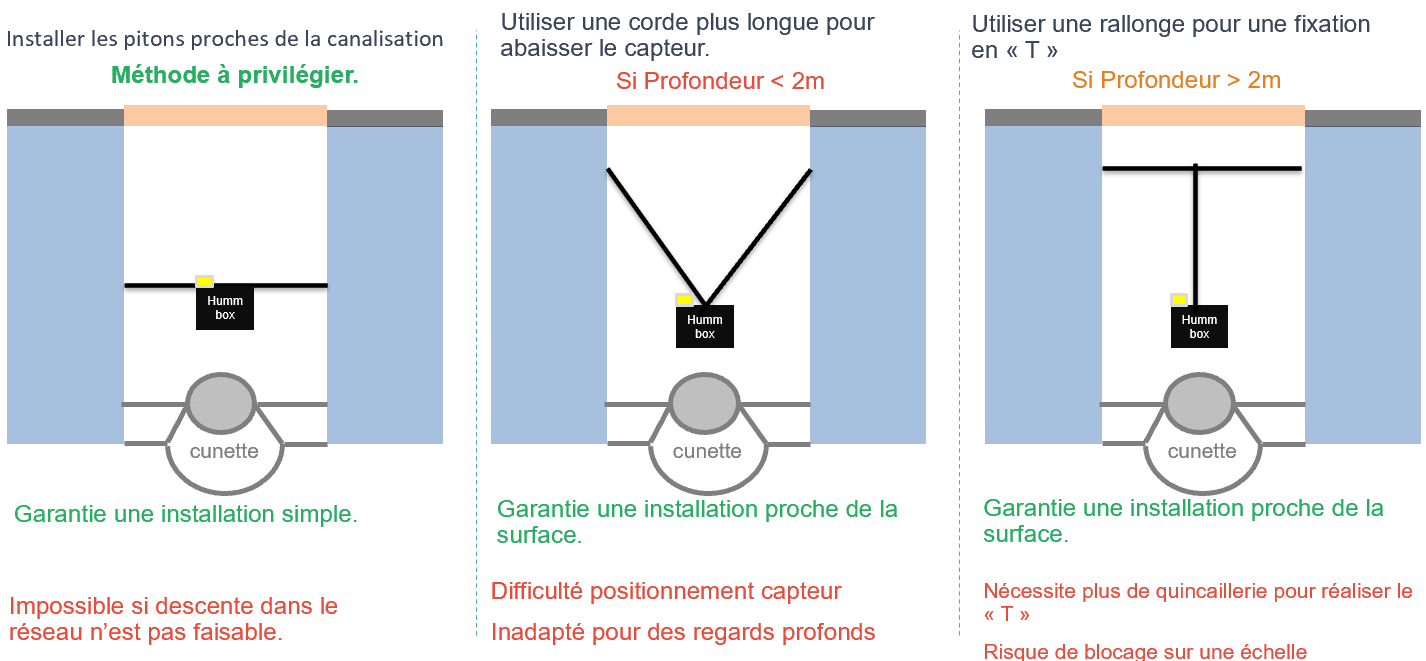 Installer les pitons proches de la canalisation

Méthode à privilégier.

Humm box

cunette

Garantie une installation simple.

Impossible si descente dans le réseau n'est pas faisable.

Utiliser une corde plus longue pour abaisser le capteur.

Si Profondeur < 2m

Humm box

cunette

Garantie une installation proche de la surface.

Difficulté positionnement capteur

Inadapté pour des regards profonds

Utiliser une rallonge pour une fixation en « T »

Si Profondeur > 2m

Humm box

cunette

Garantie une installation proche de la surface.

Nécessite plus de quincaillerie pour réaliser le « T »

Risque de blocage sur une échelle